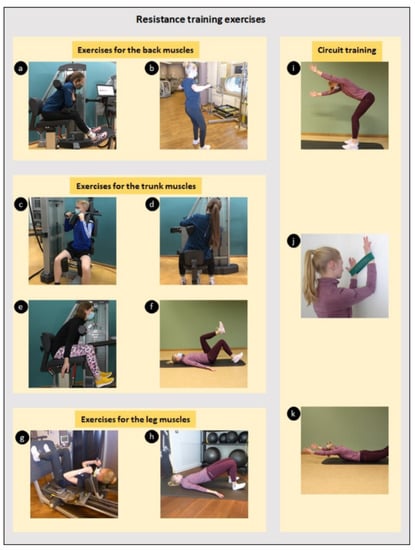 Resistance training exercises

Exercises for the back muscles

a

b

Exercises for the trunk muscles

c

d

e

f

Exercises for the leg muscles

g

h

Circuit training

i

j

k