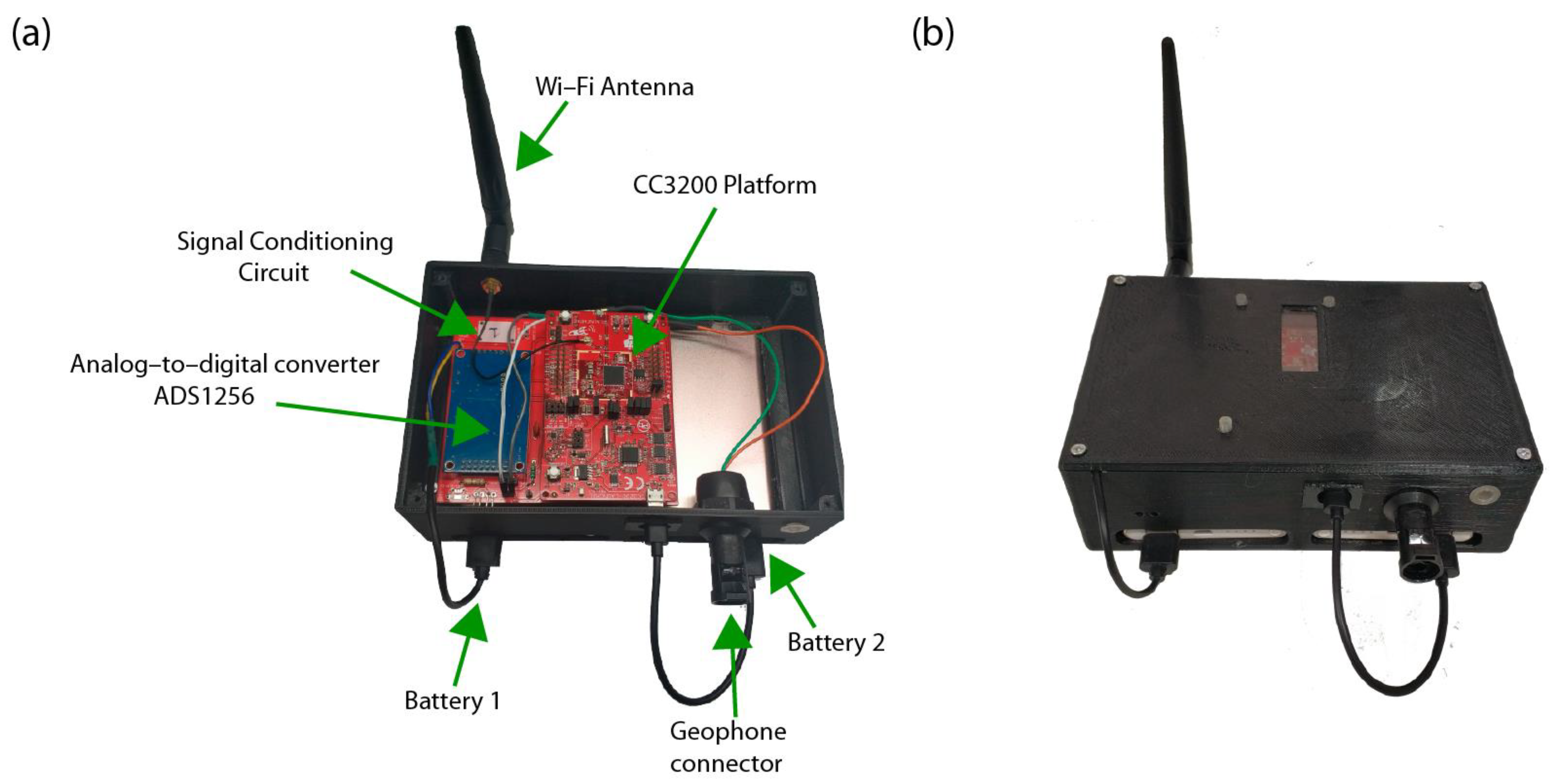 (a)

Wi–Fi Antenna

CC3200 Platform

Signal Conditioning Circuit

Analog–to–digital converter ADS1256

Battery 1

Geophone connector

Battery 2

(b)