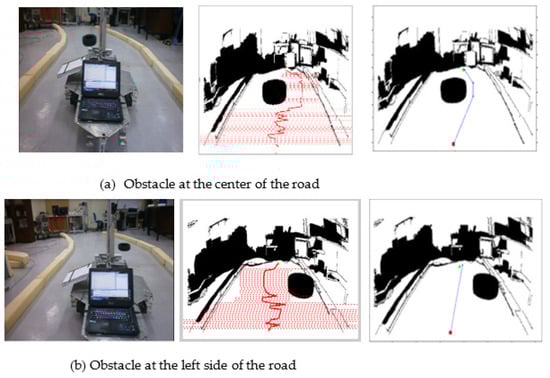 (a) Obstacle at the center of the road

(b) Obstacle at the left side of the road