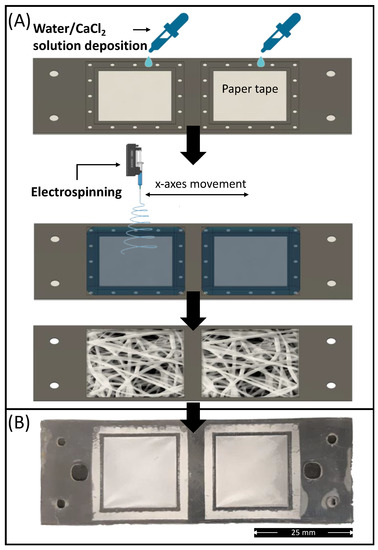 (A) Water/$CaCl_2$ solution deposition

Paper tape

Electrospinning

x-axes movement

(B)

25 mm