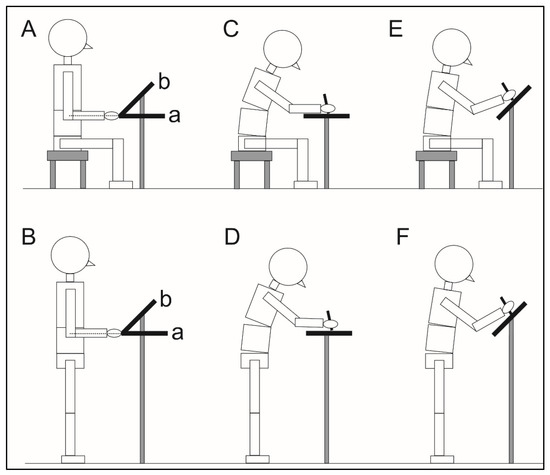 A
b
a
C
E
B
b
a
D
F