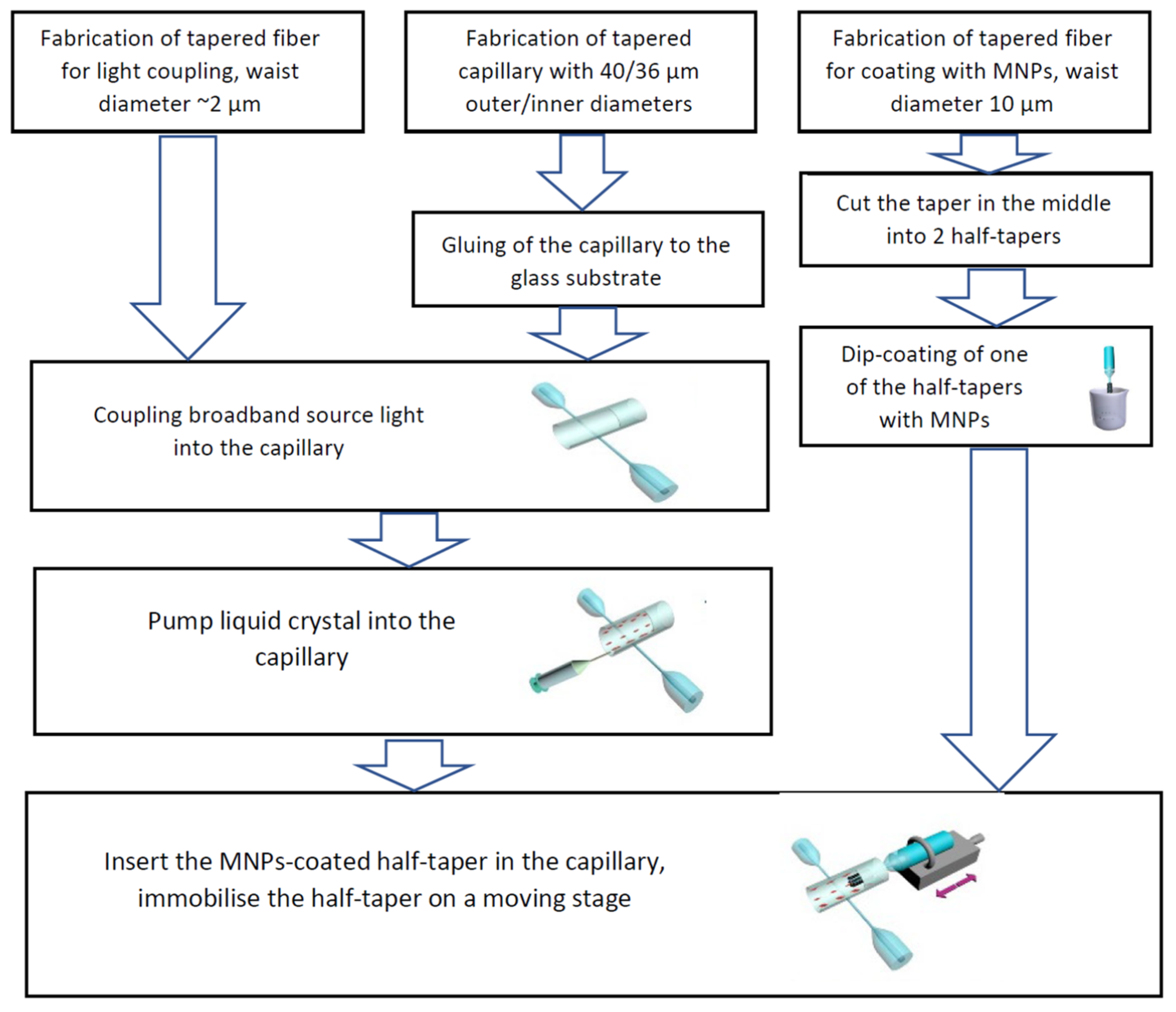 Fabrication of tapered fiber for light coupling, waist diameter ~2 μm

Fabrication of tapered capillary with 40/36 μm outer/inner diameters

Fabrication of tapered fiber for coating with MNPs, waist diameter 10 μm

Gluing of the capillary to the glass substrate

Cut the taper in the middle into 2 half-tapers

Dip-coating of one of the half-tapers with MNPs

Coupling broadband source light into the capillary

Pump liquid crystal into the capillary

Insert the MNPs-coated half-taper in the capillary, immobilise the half-taper on a moving stage