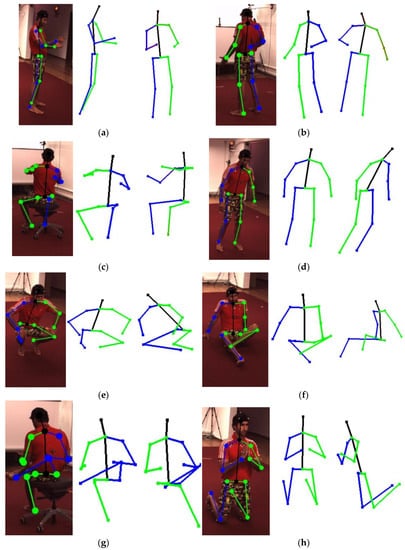 (a)

(b)

(c)

(d)

(e)

(f)

(g)

(h)