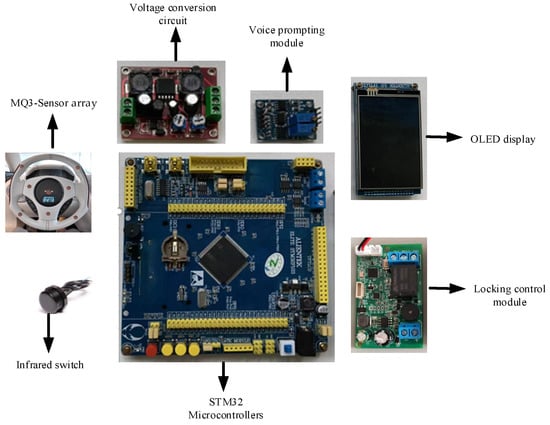 Voltage conversion circuit

Voice prompting module

MQ3-Sensor array

OLED display

ALIENTEK

Locking control module

Infrared switch

STM32 Microcontrollers