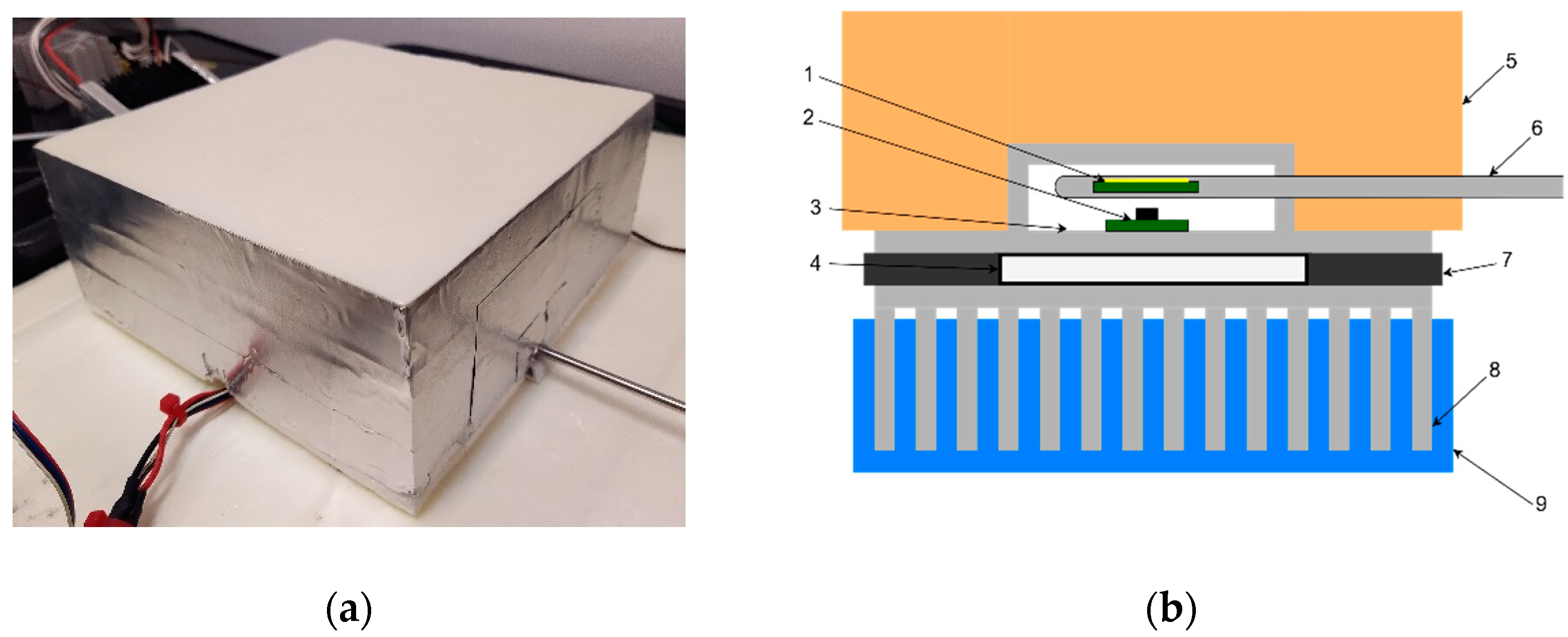 1
2
3
4
5
6
7
8
9

(a)

(b)