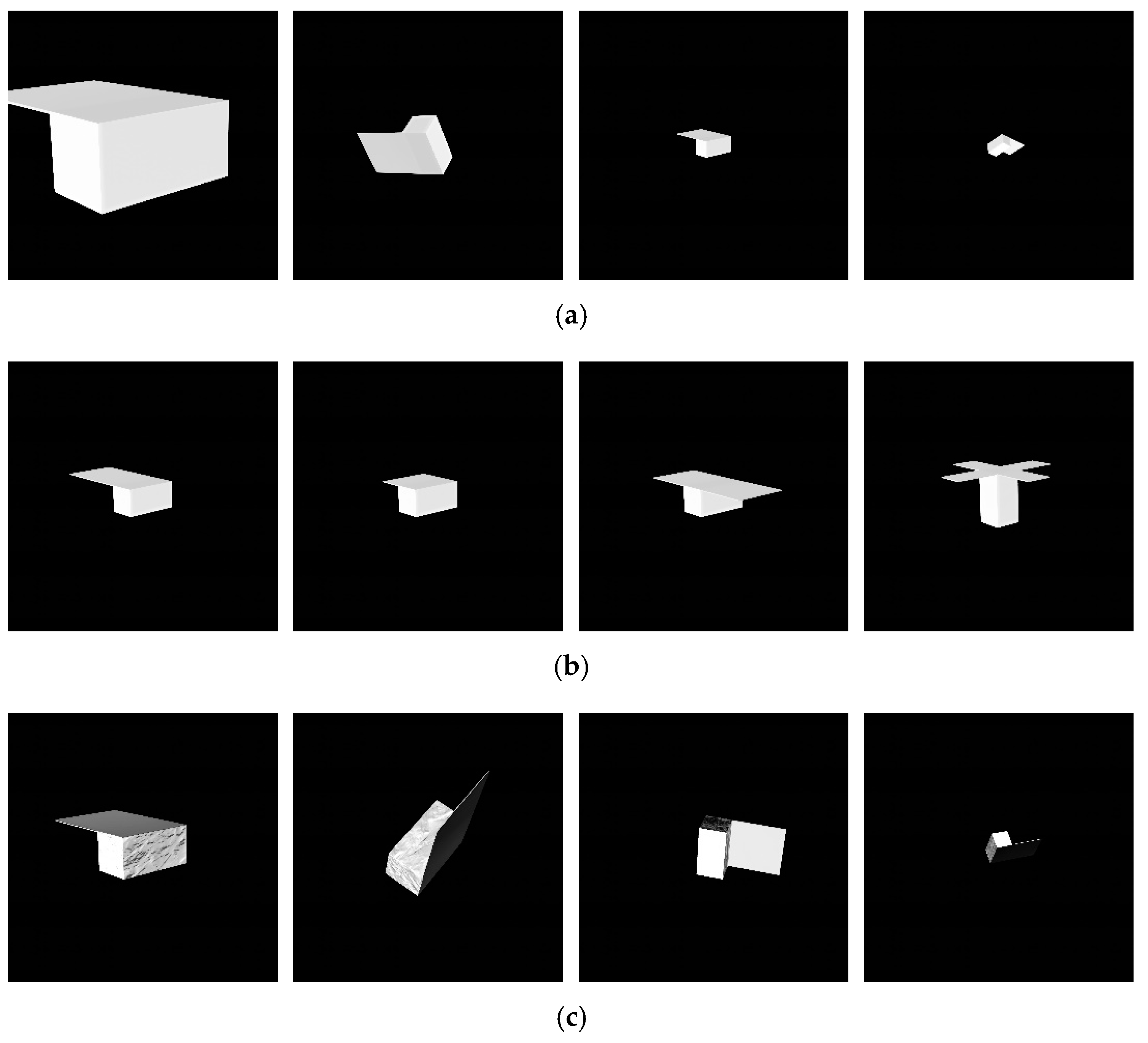 (a)

(b)

(c)