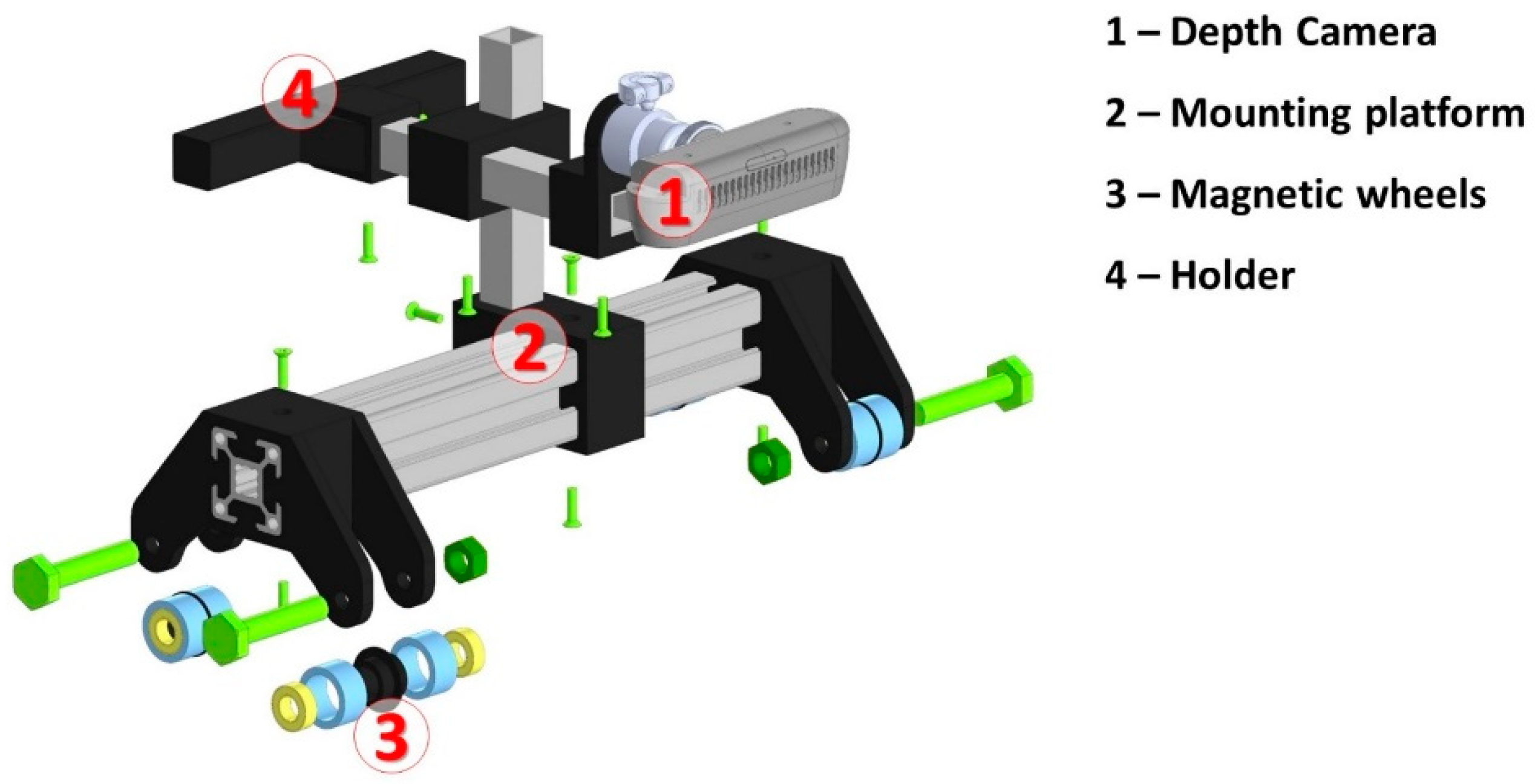 4

1

2

3

1 – Depth Camera

2 – Mounting platform

3 – Magnetic wheels

4 – Holder