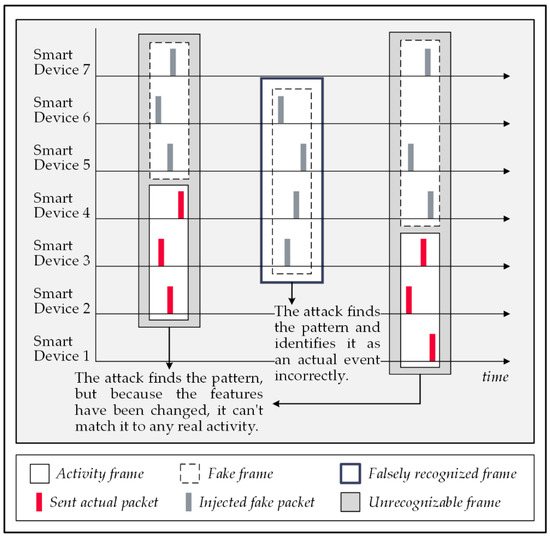 Smart Device 7
Smart Device 6
Smart Device 5
Smart Device 4
Smart Device 3
Smart Device 2
Smart Device 1

The attack finds the pattern and identifies it as an actual event incorrectly.

time

The attack finds the pattern, but because the features have been changed, it can't match it to any real activity.

Activity frame
Fake frame
Falsely recognized frame
Sent actual packet
Injected fake packet
Unrecognizable frame