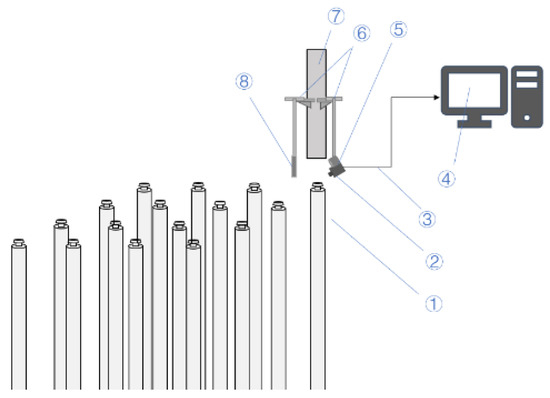 ⑦
⑥
⑤
⑧
④
③
②
①