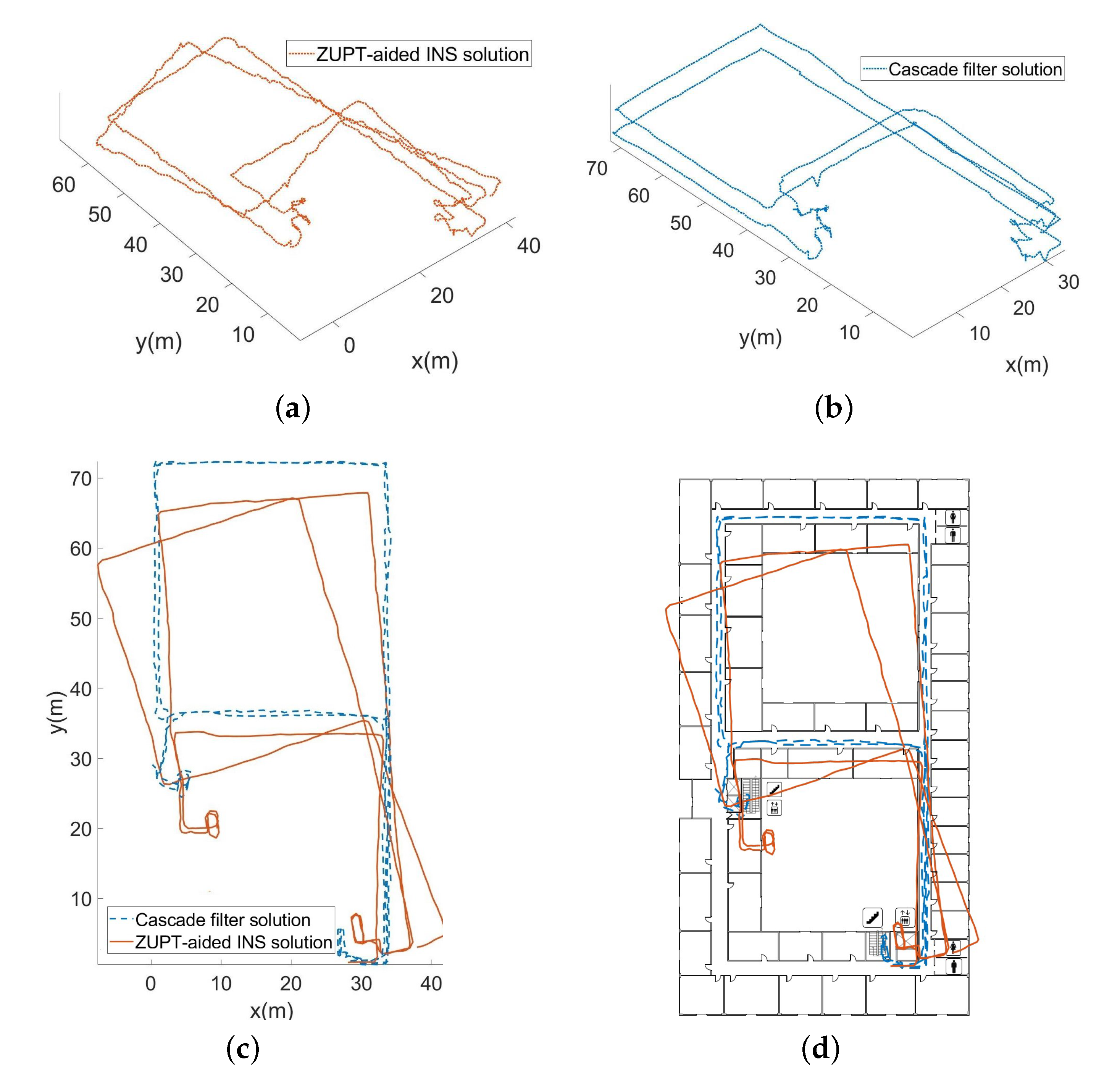 ZUPT-aided INS solution

60
50
40
30
20
10
y(m)
0
20
40
x(m)

(a)

Cascade filter solution

70
60
50
40
30
20
10
y(m)
10
20
30
x(m)

(b)

70
60
50
40
30
20
10
y(m)
0
10
20
30
40
x(m)

Cascade filter solution
ZUPT-aided INS solution

(c)

(d)