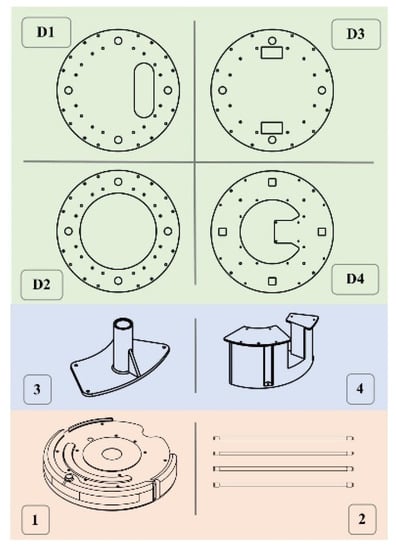 D1

D3

D2

D4

3

4

1

2