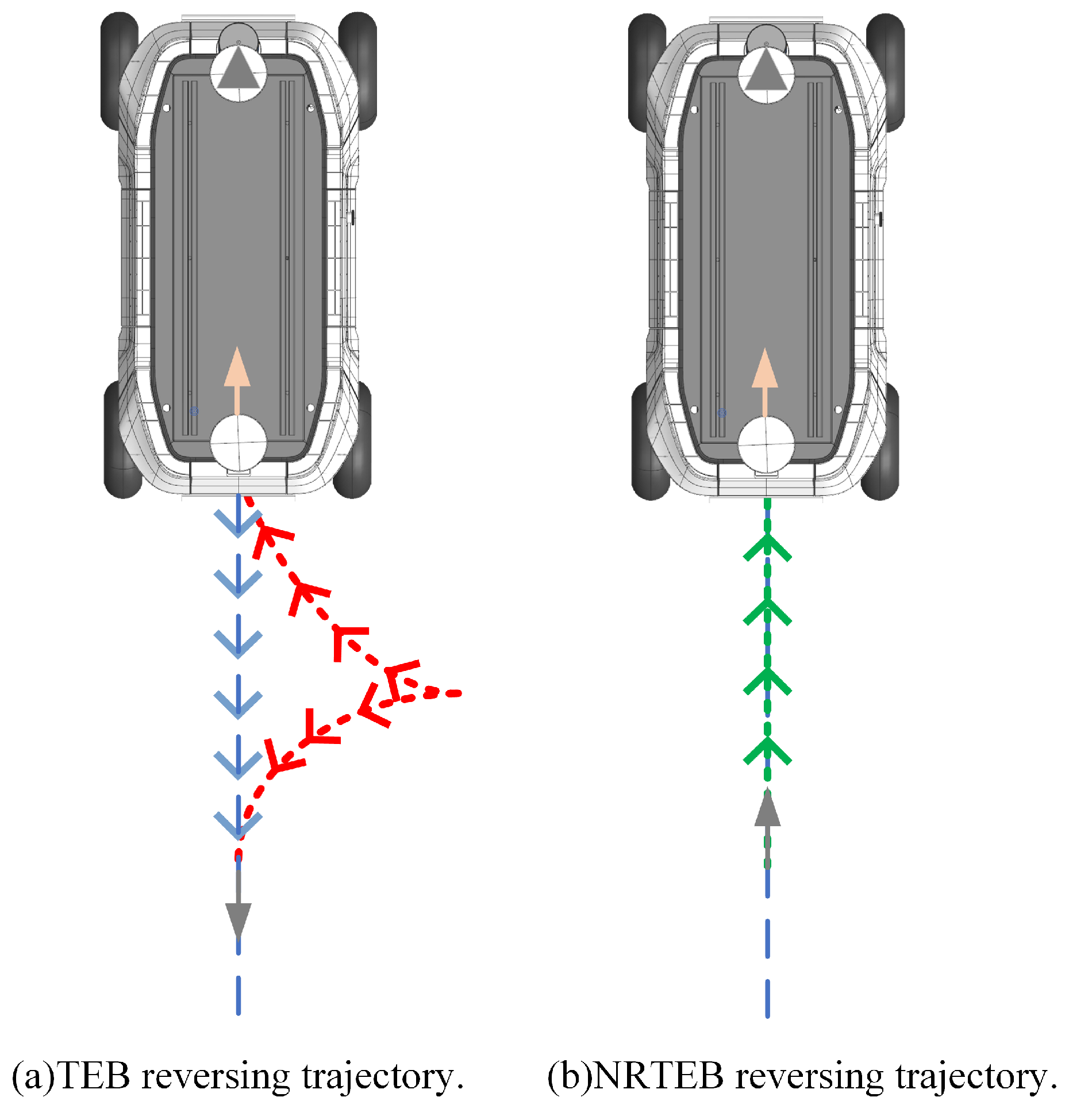 (a)TEB reversing trajectory.

(b)NRTEB reversing trajectory.