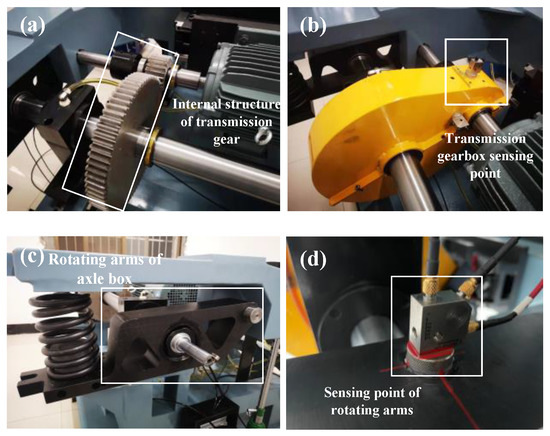 (a)
Internal structure of transmission gear

(b)
Transmission gearbox sensing point

(c) Rotating arms of axle box

(d)
Sensing point of rotating arms