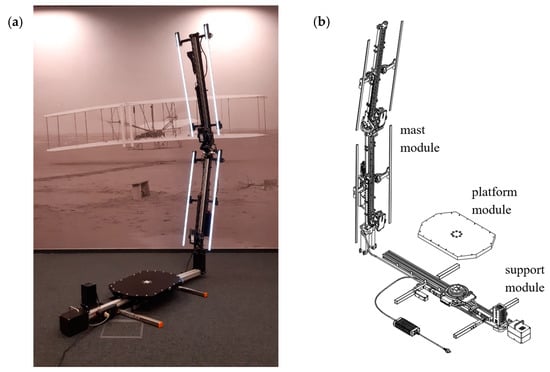 (a)

(b)

mast module

platform module

support module