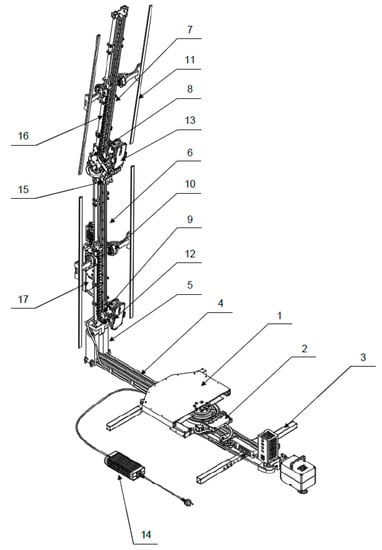 7
11
8
16
13
6
15
10
9
12
17
5
4
1
2
3
14