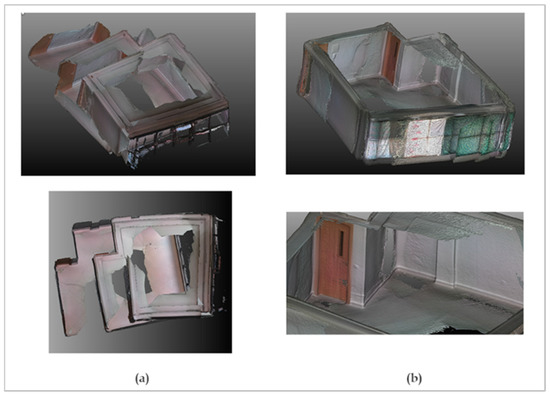 (a)

(b)