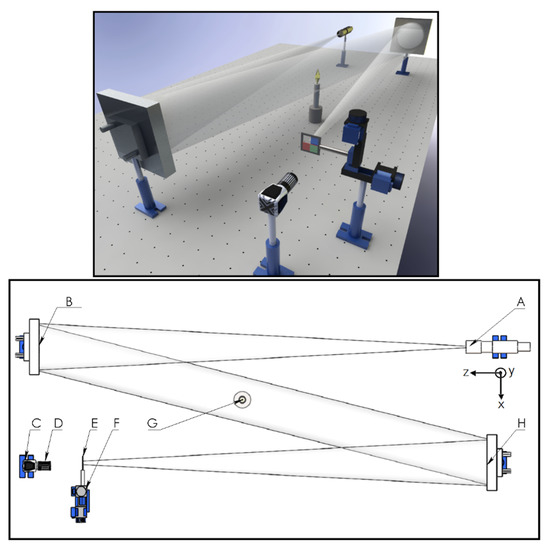 B
A
z
y
x
G
C
D
E
F
H