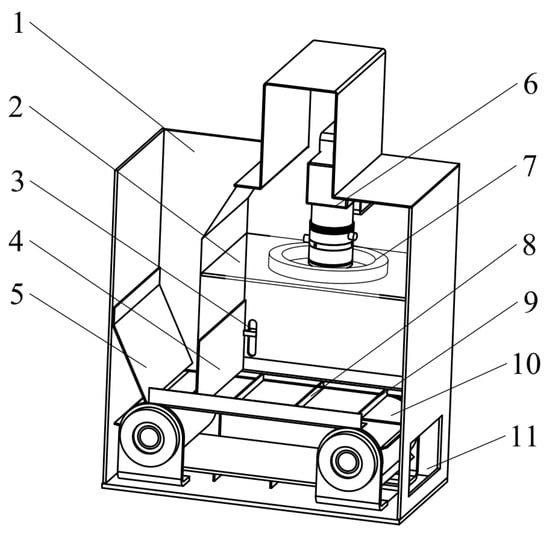 1
2
3
4
5
6
7
8
9
10
11