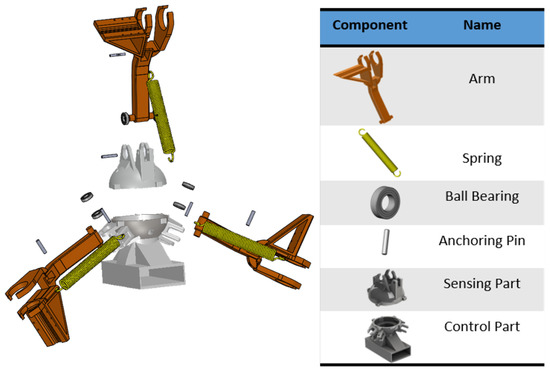 | Component | Name |
|---|---|
| | Arm |
| | Spring |
| | Ball Bearing |
| | Anchoring Pin |
| | Sensing Part |
| | Control Part |