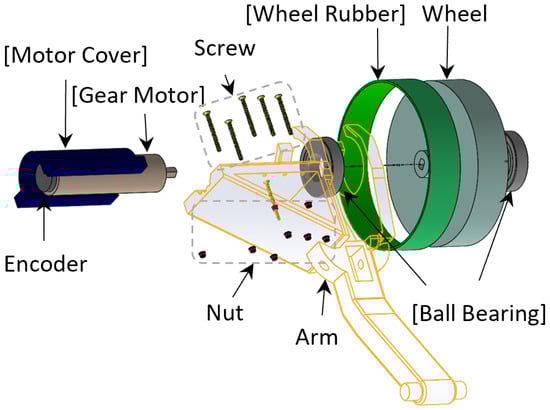 [Wheel Rubber]
Wheel
[Motor Cover]
Screw
[Gear Motor]
Encoder
Nut
Arm
[Ball Bearing]