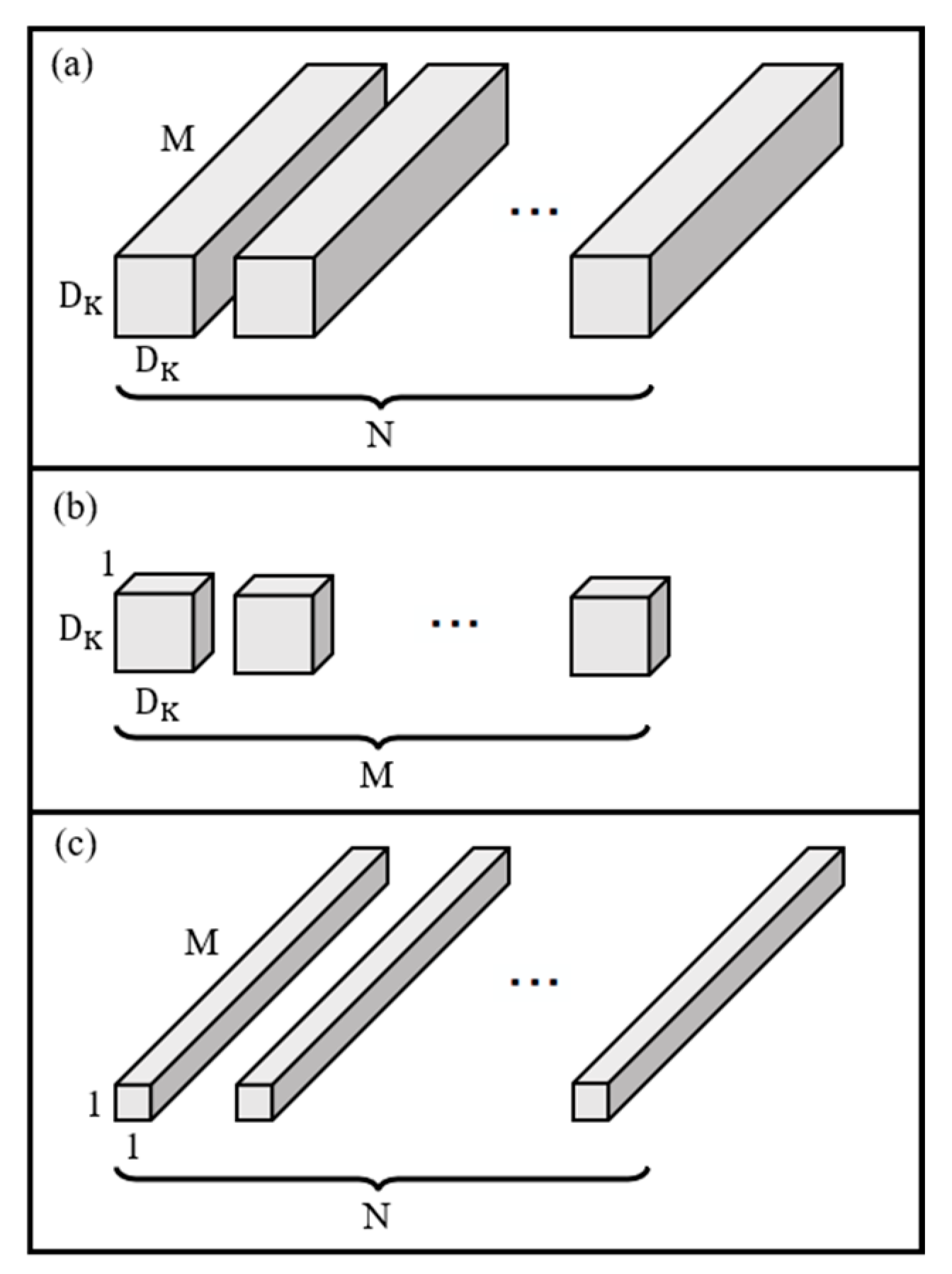 (a)

M

...

$D_K$

$D_K$

N

(b)

1

$D_K$

...

$D_K$

M

(c)

M

...

1

1

N