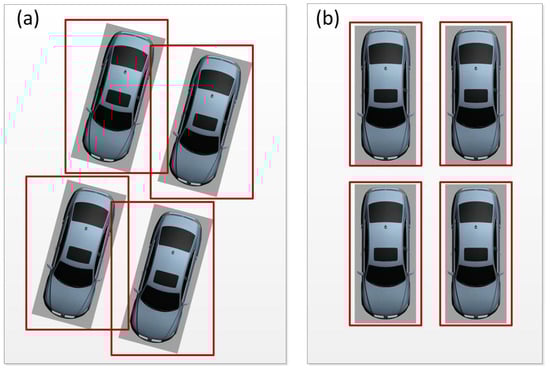 (a)

(b)