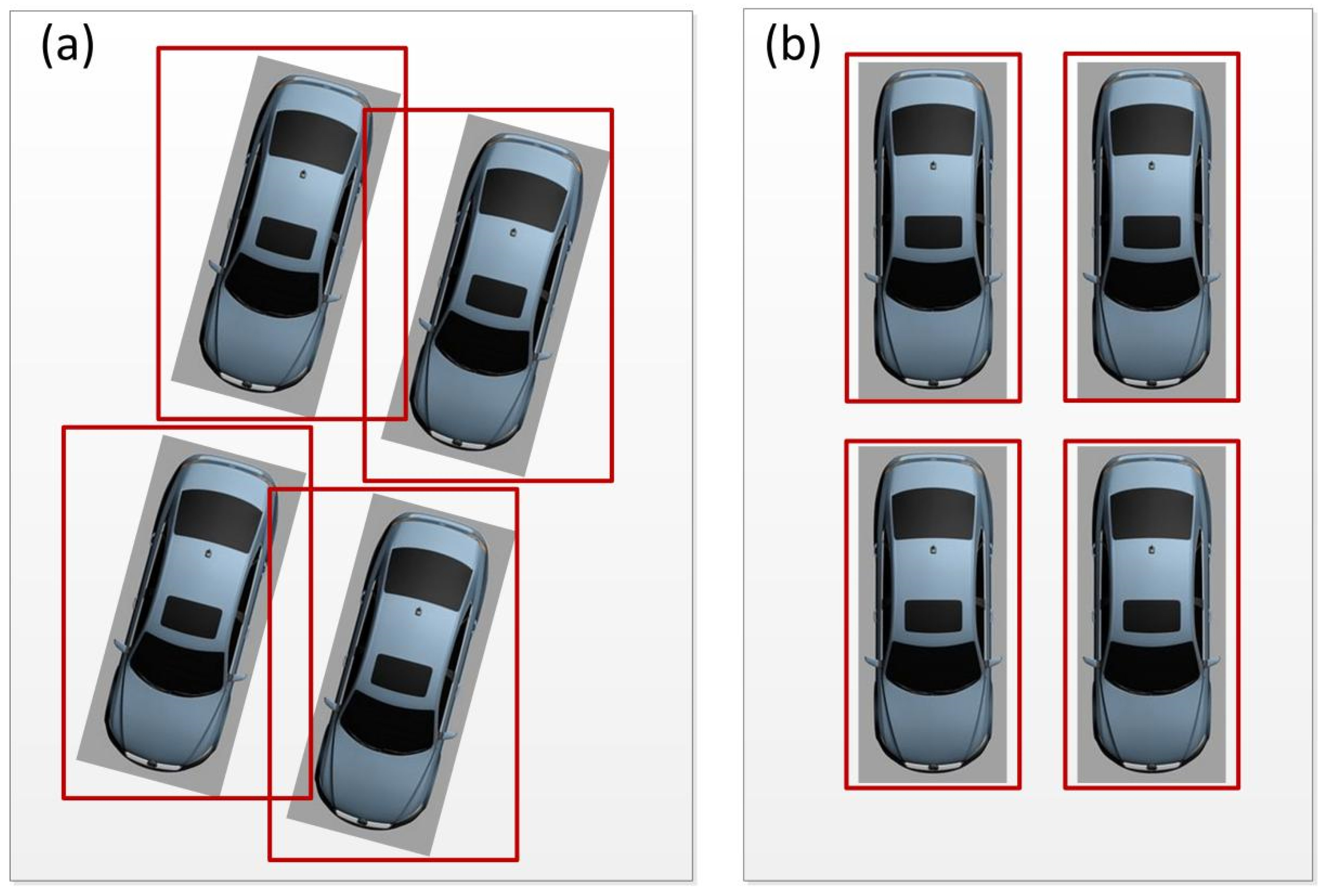 (a)

(b)