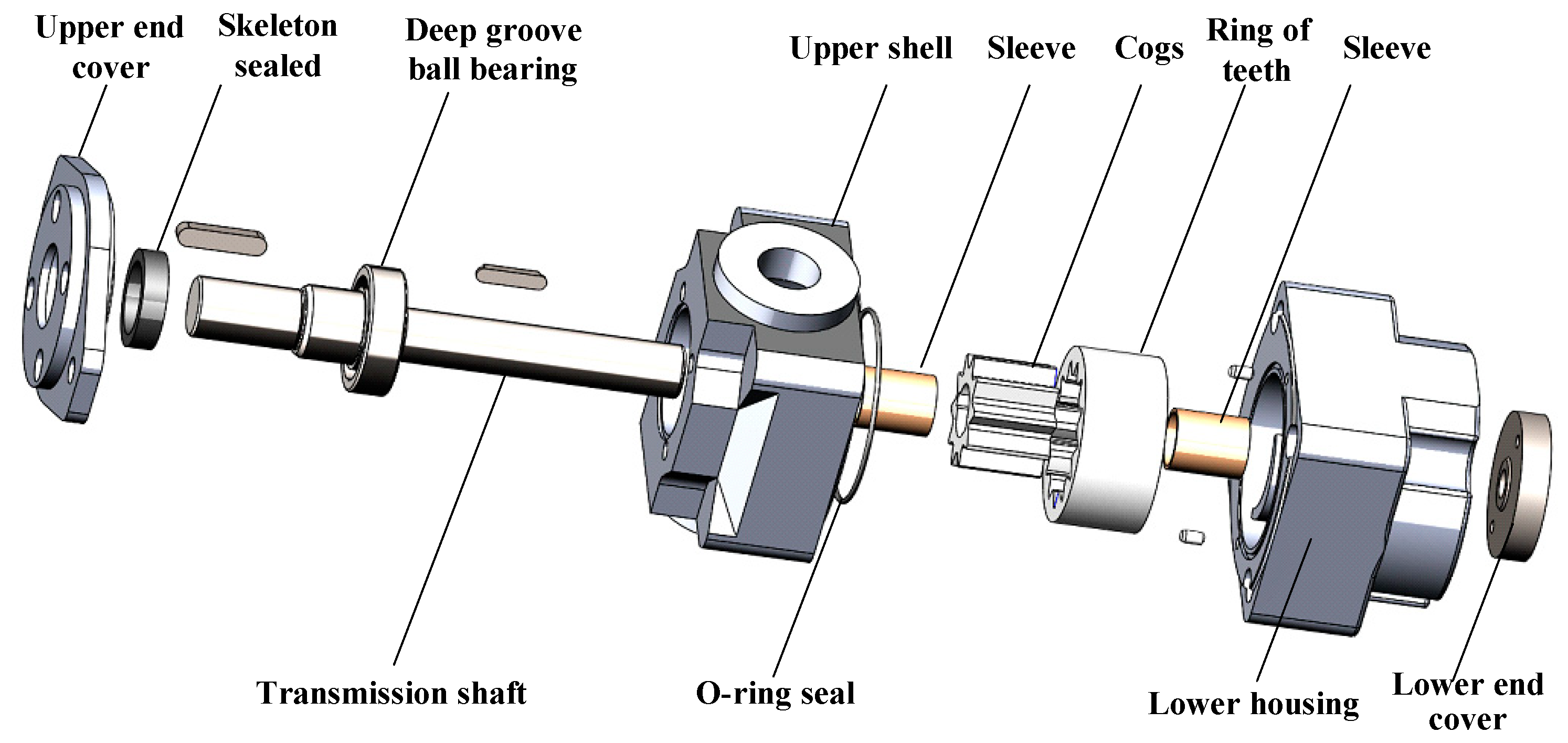 Upper end cover

Skeleton sealed

Deep groove ball bearing

Upper shell

Sleeve

Cogs

Ring of teeth

Sleeve

Transmission shaft

O-ring seal

Lower housing

Lower end cover