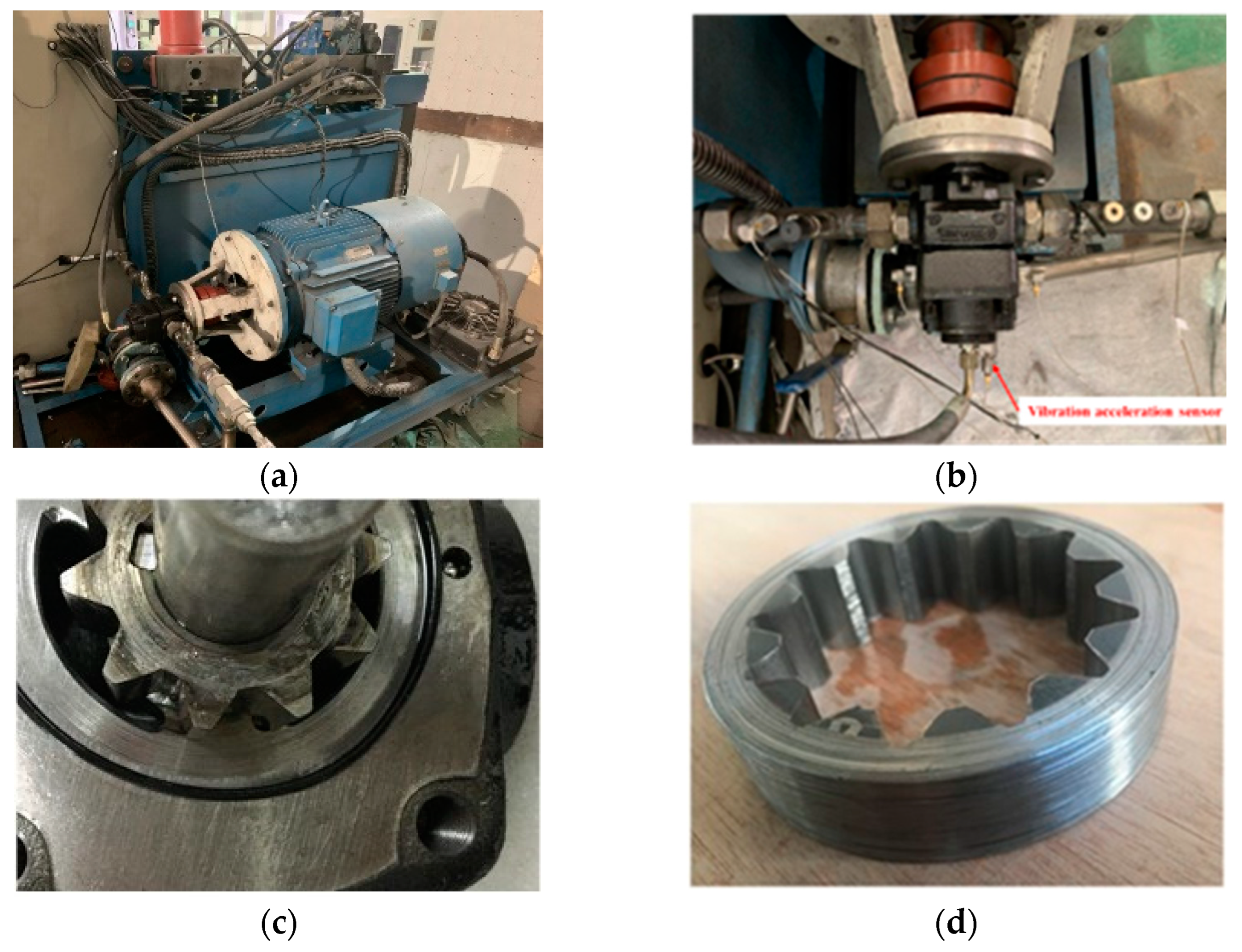 (a)

Vibration acceleration sensor

(b)

(c)

(d)