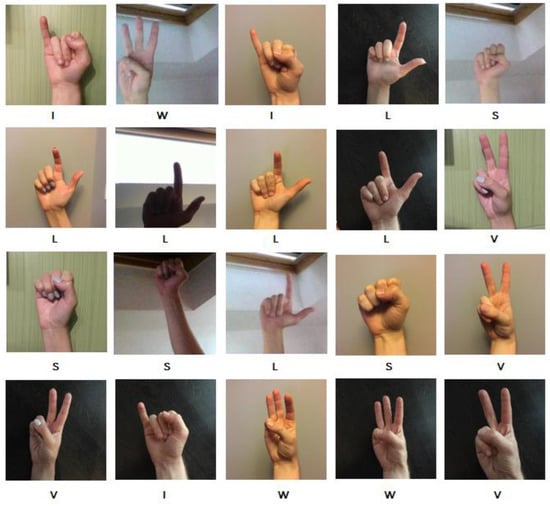 I W I L S

L L L L V

S S L S V

V I W W V