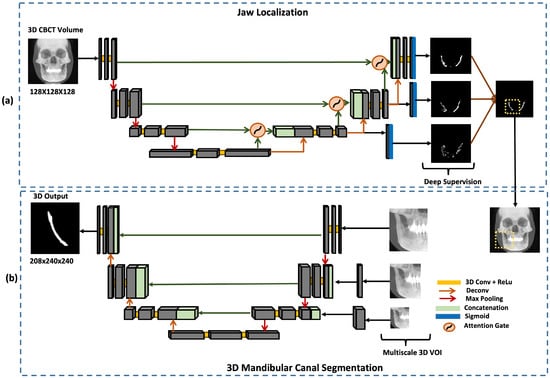 Jaw Localization

3D CBCT Volume

128X128X128

(a)

Deep Supervision

3D Output

208x240x240

(b)

3D Conv + ReLu
Deconv
Max Pooling
Concatenation
Sigmoid
Attention Gate

Multiscale 3D VOI

3D Mandibular Canal Segmentation