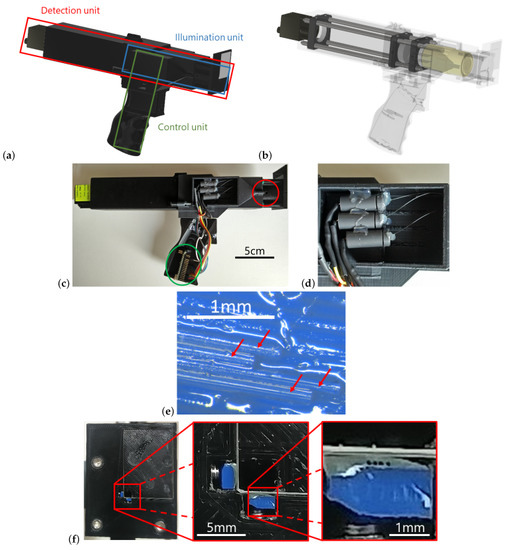 Detection unit
Illumination unit
Control unit
(a)
(b)
5cm
(c)
(d)
1mm
(e)
5mm
1mm
(f)