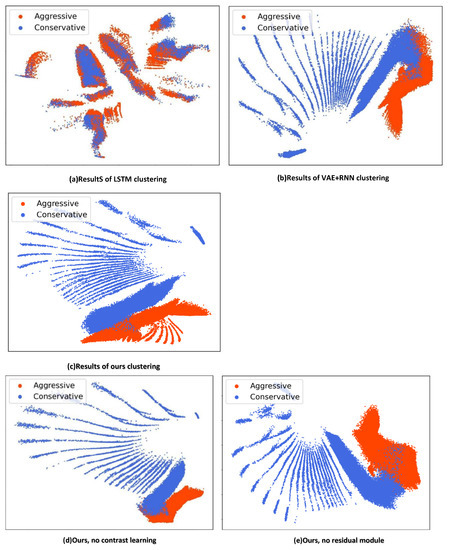 Aggressive
Conservative

(a)ResultS of LSTM clustering

Aggressive
Conservative

(b)Results of VAE+RNN clustering

Aggressive
Conservative

(c)Results of ours clustering

Aggressive
Conservative

(d)Ours, no contrast learning

Aggressive
Conservative

(e)Ours, no residual module