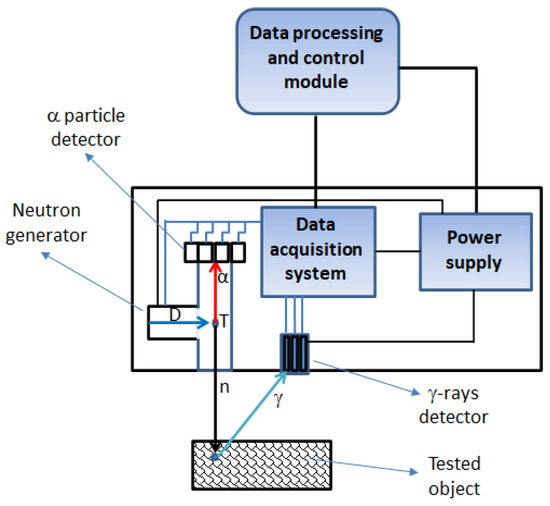 Data processing and control module

α particle detector

Neutron generator

Data acquisition system

Power supply

α

D

T

n

γ

γ-rays detector

Tested object