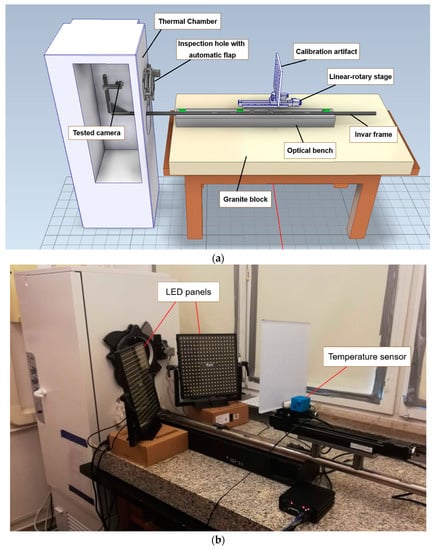 Thermal Chamber

Inspection hole with automatic flap

Calibration artifact

Linear-rotary stage

Tested camera

Invar frame

Optical bench

Granite block

(a)

LED panels

Temperature sensor

(b)