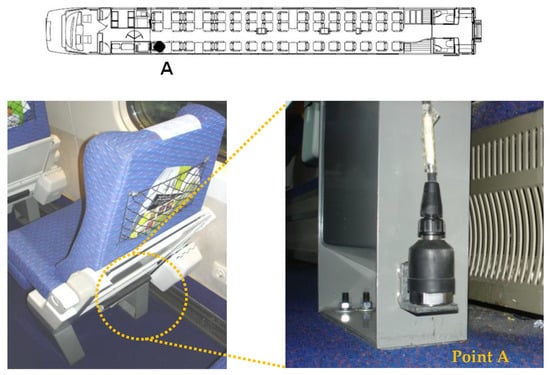 A

Point A