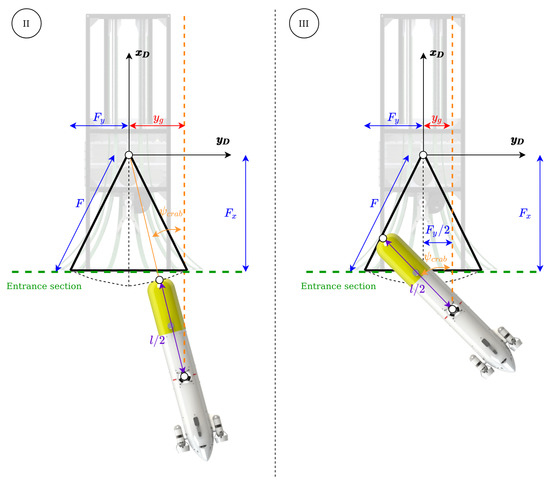 II

$x_D$

$F_y$

$y_g$

$y_D$

$F$

$\psi_{crab}$

$F_x$

Entrance section

$l/2$

III

$x_D$

$F_y$

$y_g$

$y_D$

$F$

$F_y/2$

$\psi_{crab}$

$F_x$

Entrance section

$l/2$