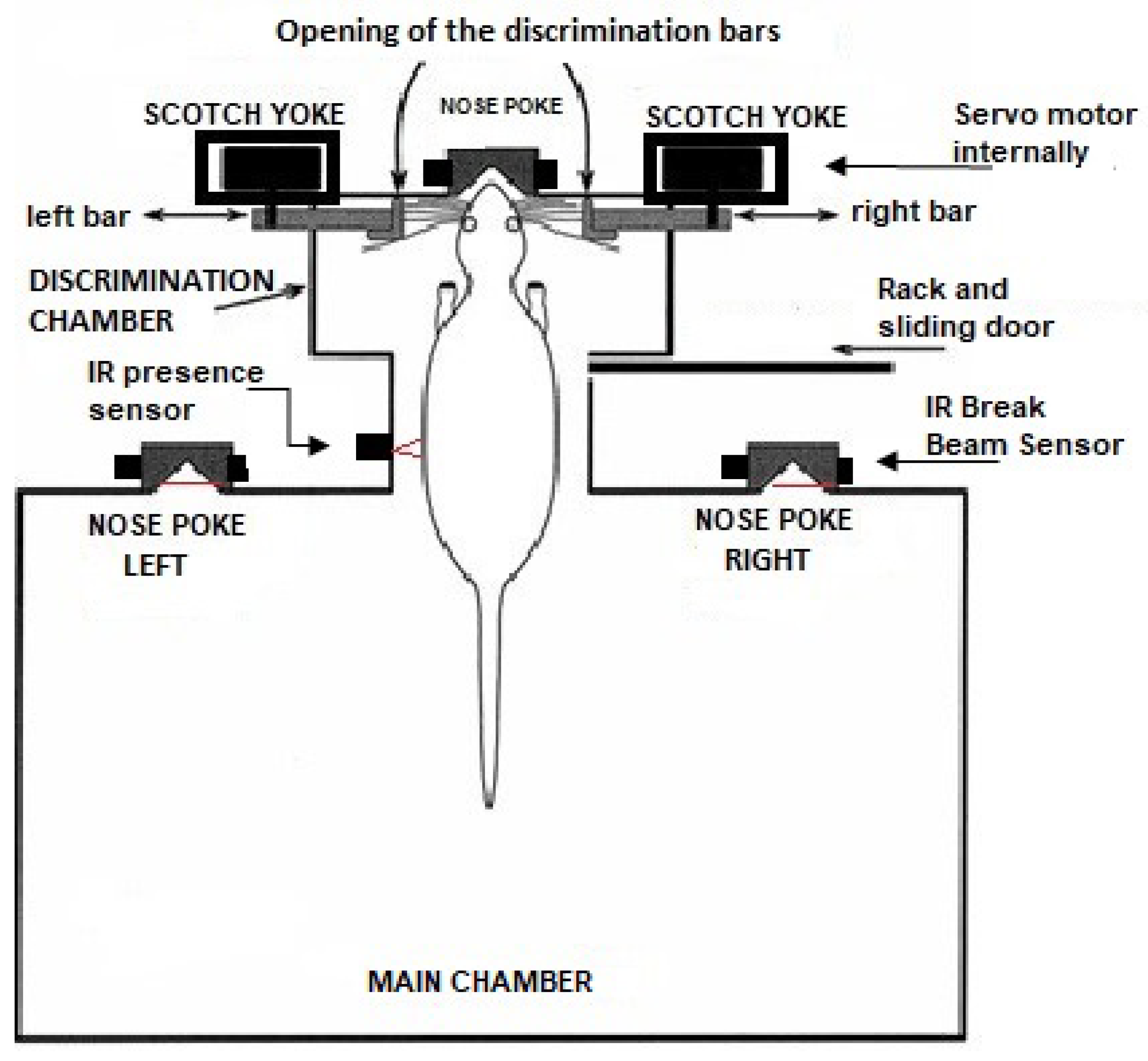 Opening of the discrimination bars

SCOTCH YOKE

NOSE POKE

SCOTCH YOKE

Servo motor internally

left bar

right bar

DISCRIMINATION CHAMBER

Rack and sliding door

IR presence sensor

IR Break Beam Sensor

NOSE POKE LEFT

NOSE POKE RIGHT

MAIN CHAMBER