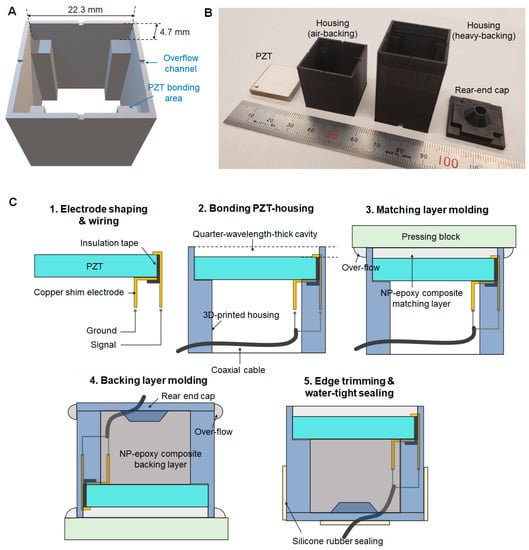 A

22.3 mm

4.7 mm

Overflow channel

PZT bonding area

B

PZT

Housing (air-backing)

Housing (heavy-backing)

Rear-end cap

10 20 30 40 50 60 70 80 90 100

C

1. Electrode shaping & wiring

Insulation tape

PZT

Copper shim electrode

Ground

Signal

2. Bonding PZT-housing

Quarter-wavelength-thick cavity

3D-printed housing

Coaxial cable

3. Matching layer molding

Pressing block

Over-flow

NP-epoxy composite matching layer

4. Backing layer molding

Rear end cap

Over-flow

NP-epoxy composite backing layer

5. Edge trimming & water-tight sealing

Silicone rubber sealing