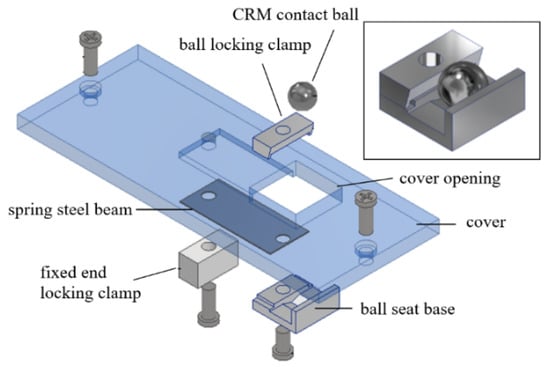 CRM contact ball

ball locking clamp

cover opening

spring steel beam

cover

fixed end locking clamp

ball seat base