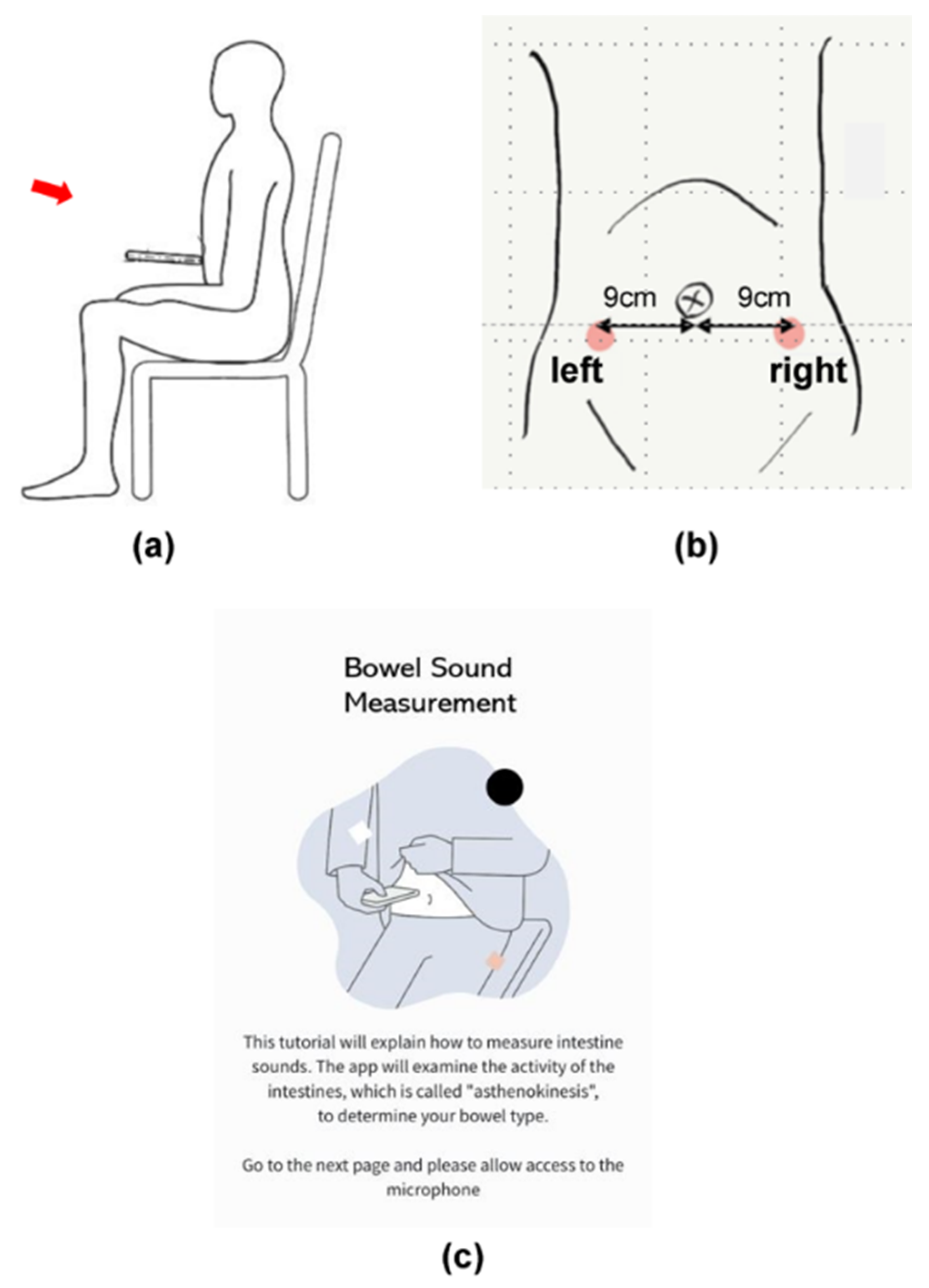 (a)

9cm 9cm
left right

(b)

Bowel Sound Measurement

This tutorial will explain how to measure intestine sounds. The app will examine the activity of the intestines, which is called "asthenokinesis", to determine your bowel type.

Go to the next page and please allow access to the microphone

(c)