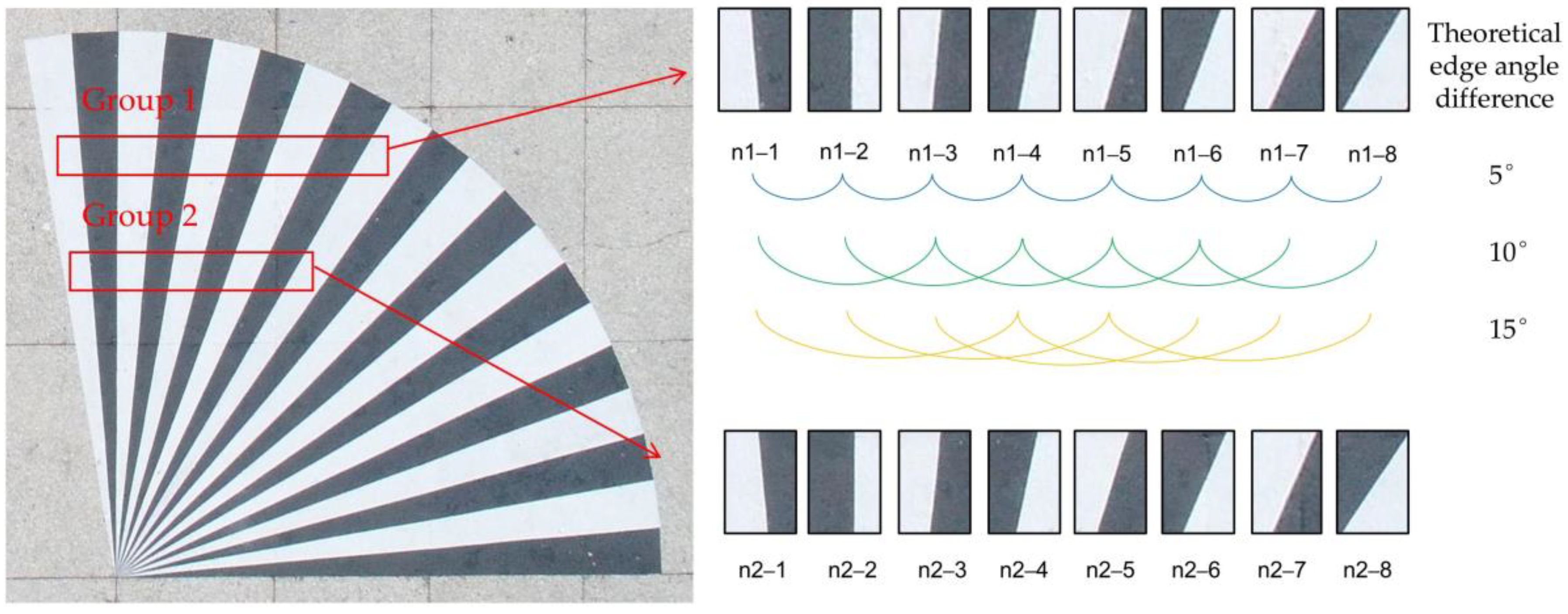 Group 1

Group 2

Theoretical edge angle difference

n1–1 n1–2 n1–3 n1–4 n1–5 n1–6 n1–7 n1–8

5°

10°

15°

n2–1 n2–2 n2–3 n2–4 n2–5 n2–6 n2–7 n2–8