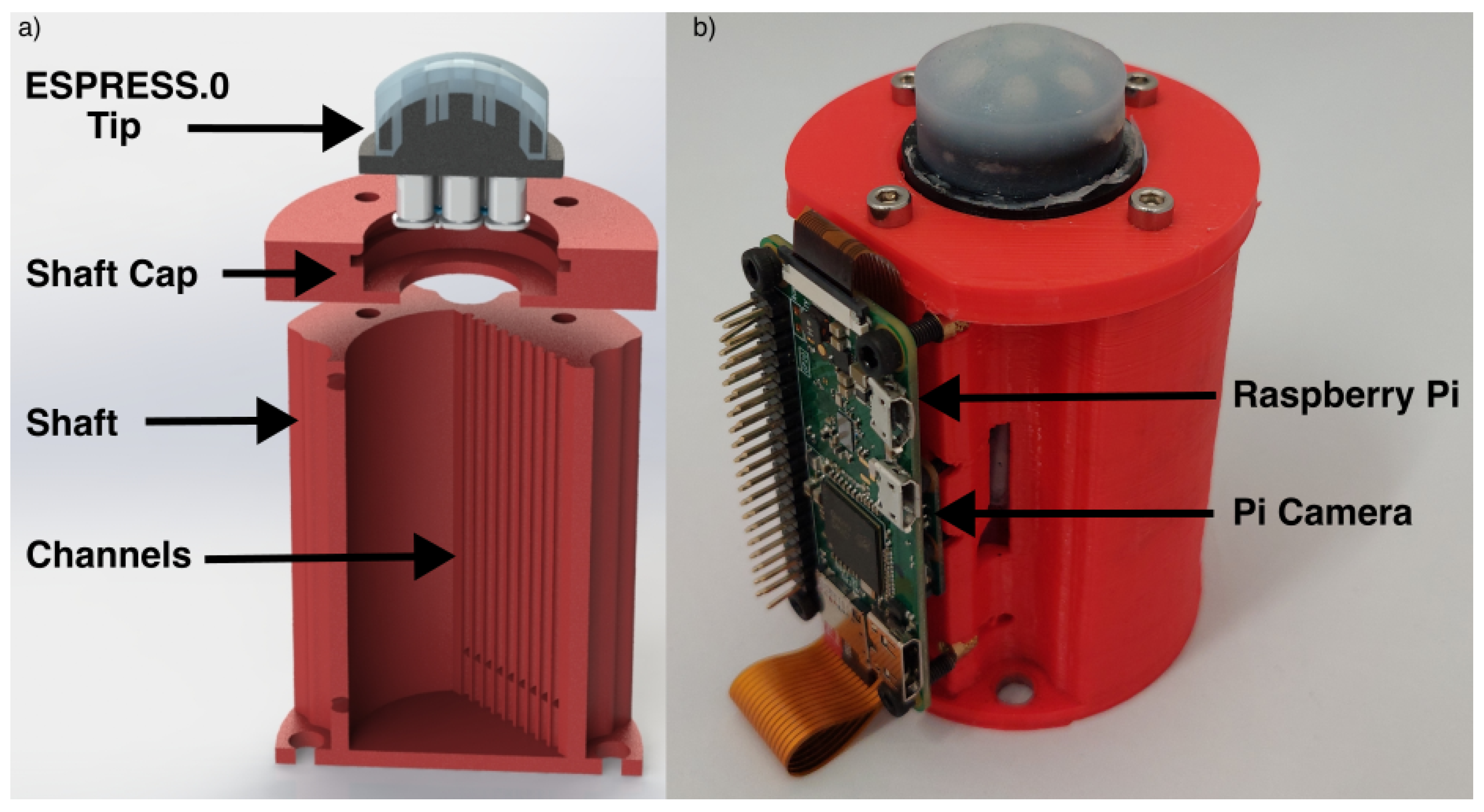 a)

ESPRESS.0 Tip

Shaft Cap

Shaft

Channels

b)

Raspberry Pi

Pi Camera