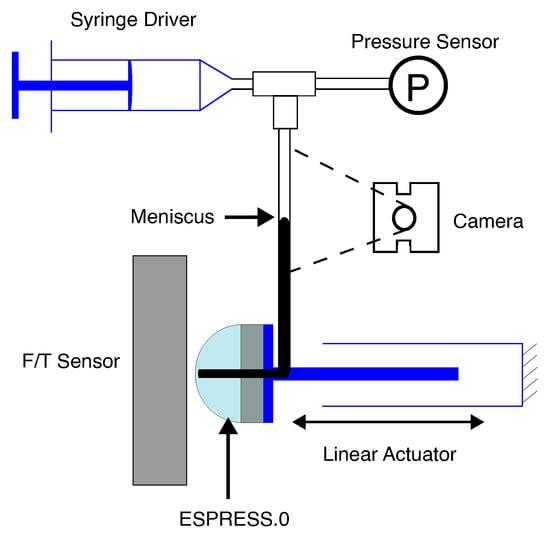 Syringe Driver

Pressure Sensor

P

Meniscus

Camera

F/T Sensor

Linear Actuator

ESPRESS.0