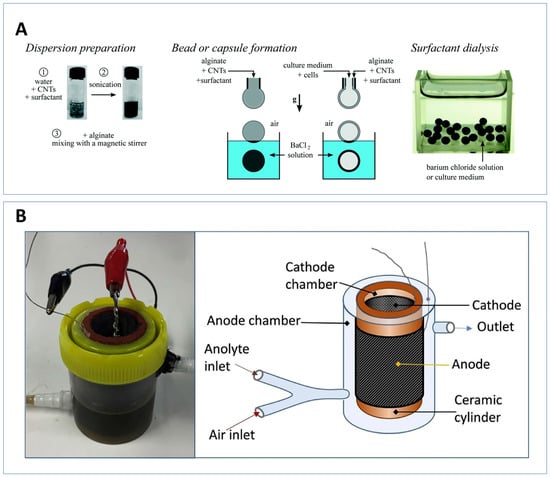 A

Dispersion preparation

① water + CNTs + surfactant

② sonication

③ + alginate mixing with a magnetic stirrer

Bead or capsule formation

alginate + CNTs +surfactant

culture medium + cells

alginate + CNTs + surfactant

g

air

air

$BaCl_2$ solution

Surfactant dialysis

barium chloride solution or culture medium

B

Cathode chamber

Cathode

Anode chamber

Outlet

Anolyte inlet

Anode

Ceramic cylinder

Air inlet