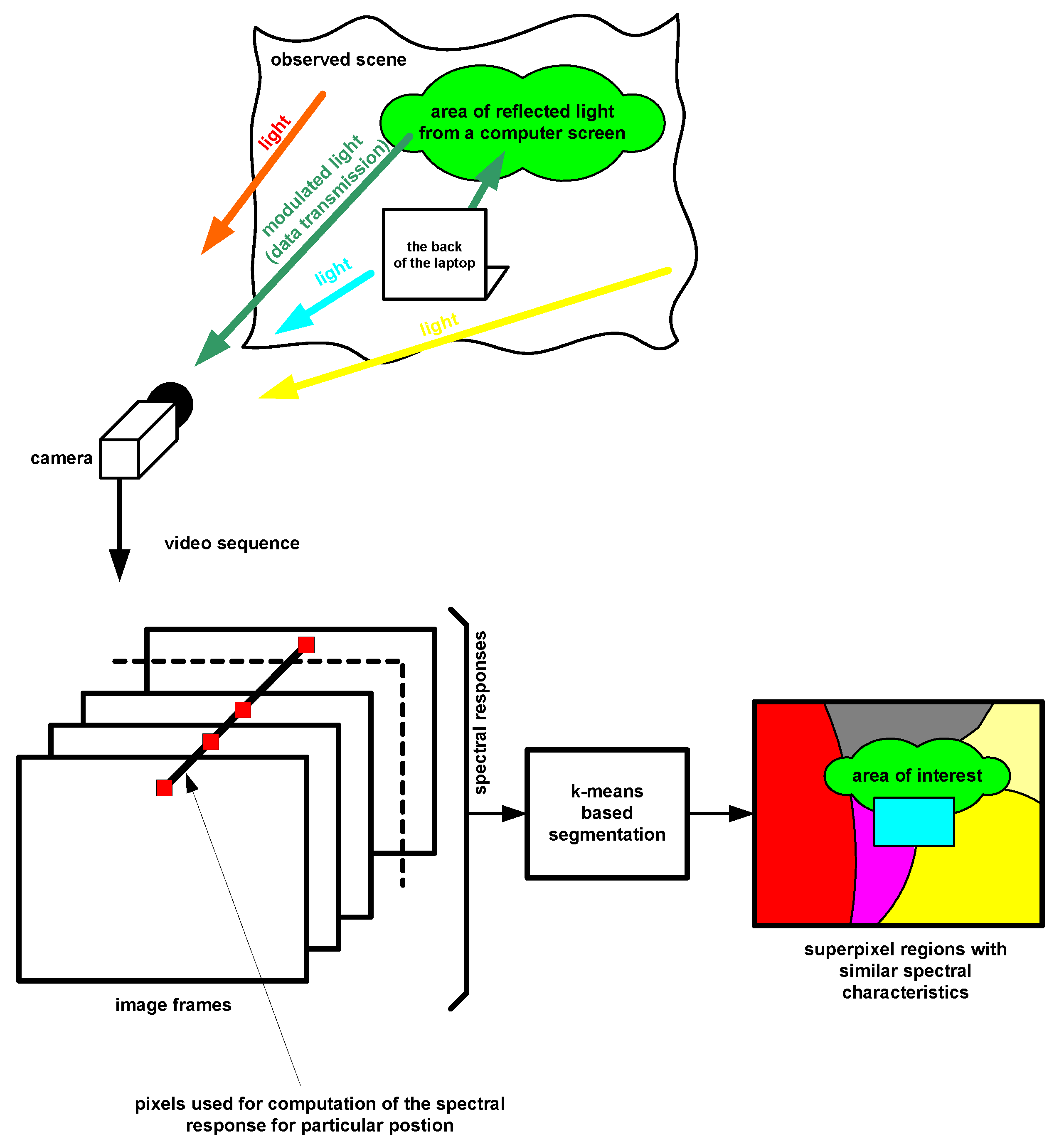 observed scene

area of reflected light from a computer screen

light

modulated light (data transmission)

the back of the laptop

light

light

camera

video sequence

spectral responses

k-means based segmentation

area of interest

superpixel regions with similar spectral characteristics

image frames

pixels used for computation of the spectral response for particular postion