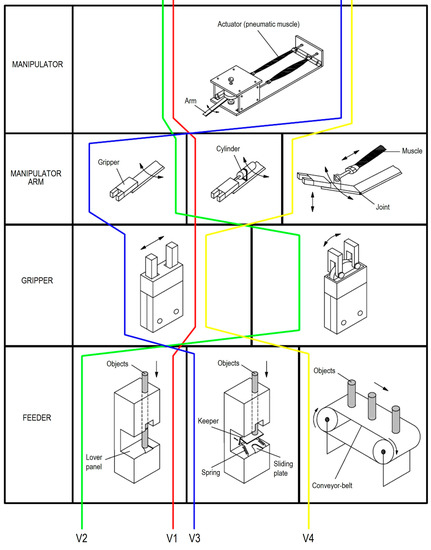 MANIPULATOR

Actuator (pneumatic muscle)

Arm

MANIPULATOR ARM

Gripper

Cylinder

Muscle

Joint

GRIPPER

FEEDER

Objects

Lover panel

Objects

Keeper

Spring

Sliding plate

Objects

Conveyor-belt

V2

V1

V3

V4