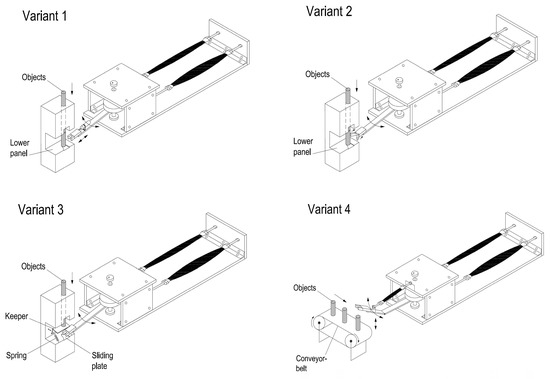 Variant 1

Objects

Lower panel

Variant 2

Objects

Lower panel

Variant 3

Objects

Keeper

Spring

Sliding plate

Variant 4

Objects

Conveyor-belt