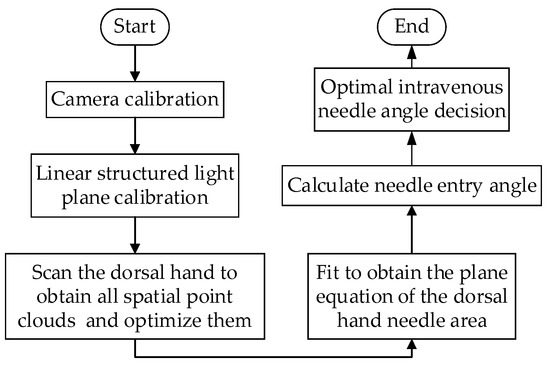 Start

Camera calibration

Linear structured light plane calibration

Scan the dorsal hand to obtain all spatial point clouds and optimize them

Fit to obtain the plane equation of the dorsal hand needle area

Calculate needle entry angle

Optimal intravenous needle angle decision

End