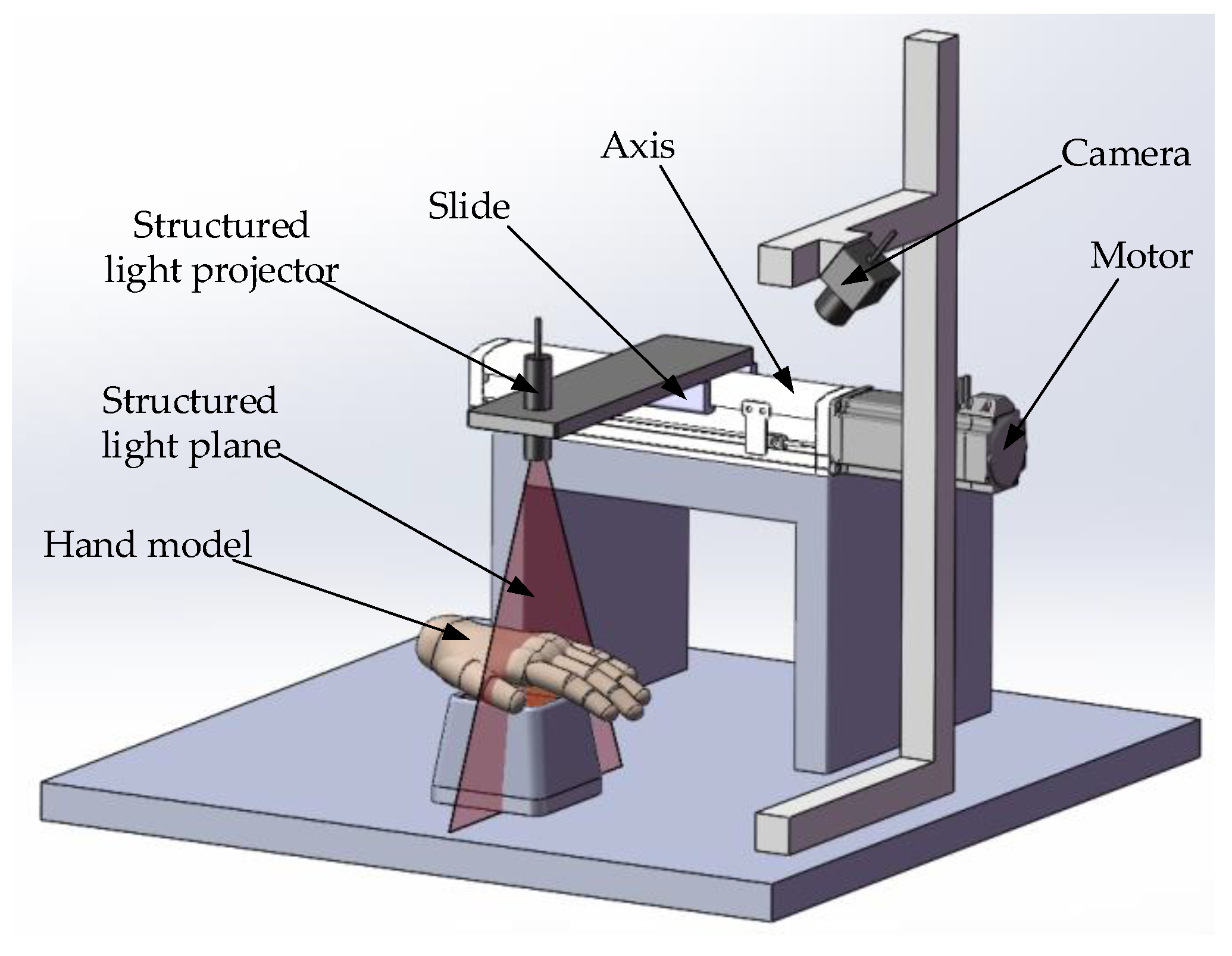 Axis

Camera

Slide

Structured light projector

Motor

Structured light plane

Hand model